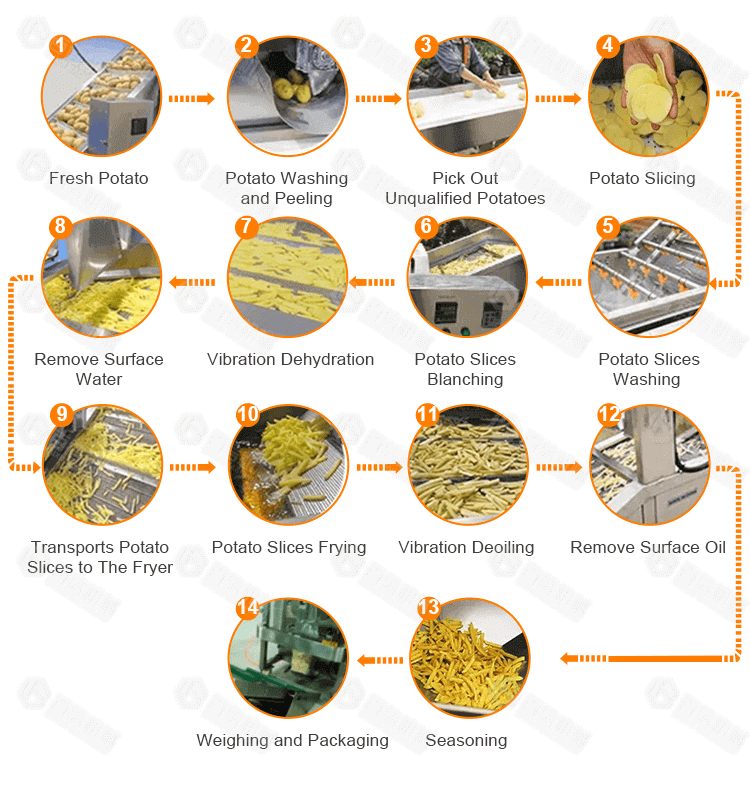 1
Fresh Potato

2
Potato Washing and Peeling

3
Pick Out Unqualified Potatoes

4
Potato Slicing

5
Potato Slices Washing

6
Potato Slices Blanching

7
Vibration Dehydration

8
Remove Surface Water

9
Transports Potato Slices to The Fryer

10
Potato Slices Frying

11
Vibration Deoiling

12
Remove Surface Oil

13
Seasoning

14
Weighing and Packaging